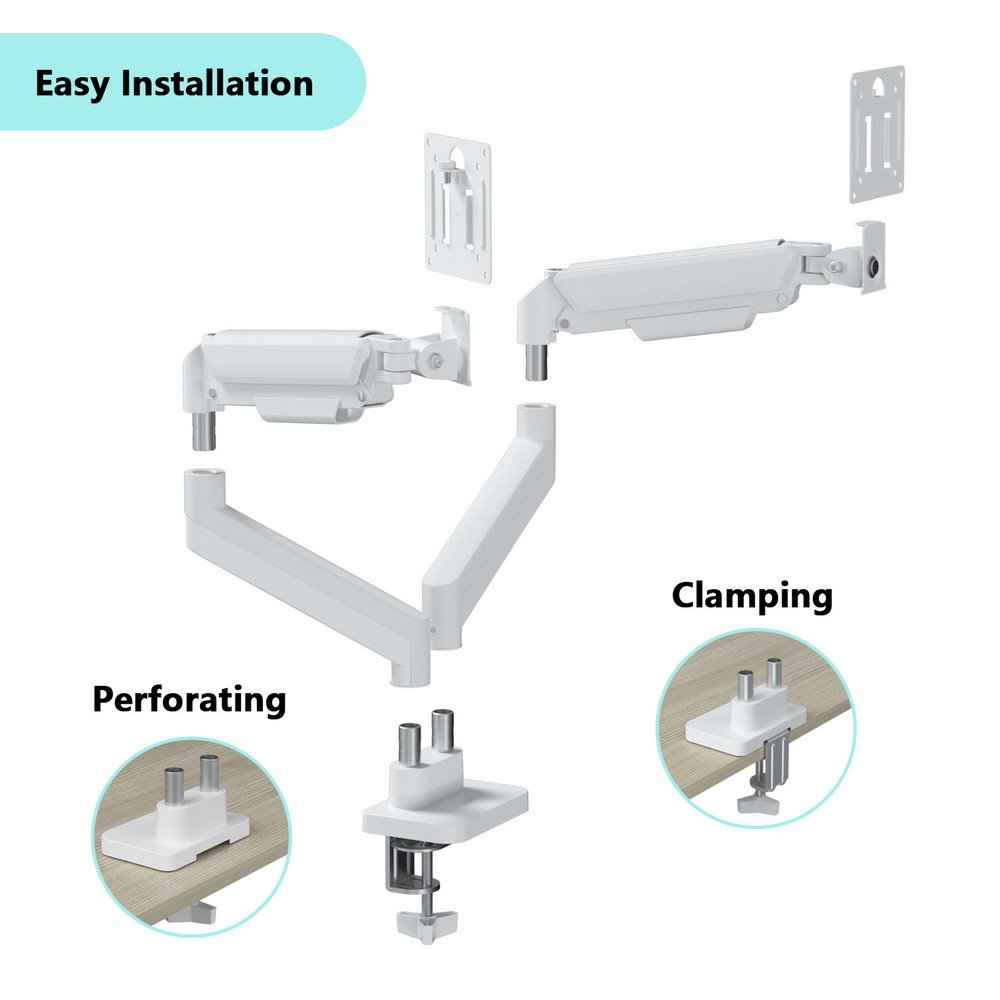 Easy Installation

Clamping

Perforating